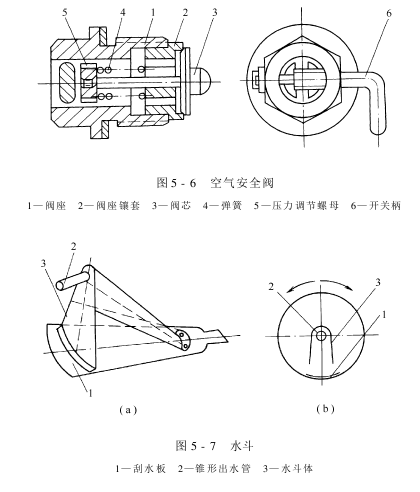 5 4 1 2 3

6

图5-6 空气安全阀

1—阀座 2—阀座镶套 3—阀芯 4—弹簧 5—压力调节螺母 6—开关柄

2
3

1

(a)

2 3
1

(b)

图5-7 水斗

1—刮水板 2—锥形出水管 3—水斗体