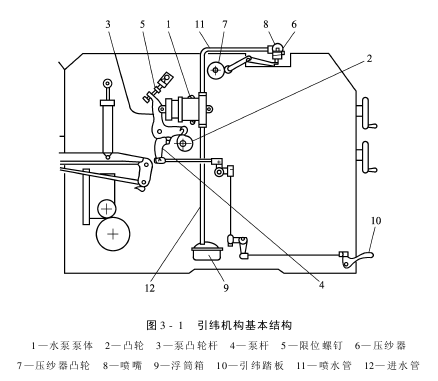 3 5 1 11 7 8 6

2

10

12 9 4

图 3 - 1 引纬机构基本结构

1—水泵泵体 2—凸轮 3—泵凸轮杆 4—泵杆 5—限位螺钉 6—压纱器

7—压纱器凸轮 8—喷嘴 9—浮筒箱 10—引纬踏板 11—喷水管 12—进水管