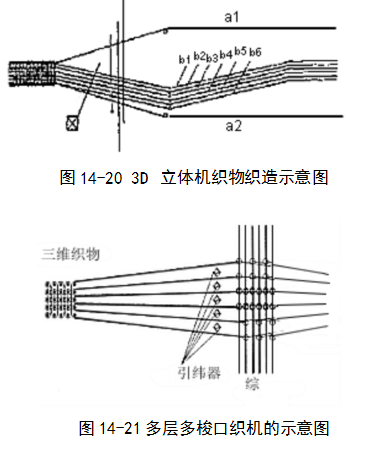 a1

b1 b2 b3 b4 b5 b6

a2

图 14-20 3D 立体机织物织造示意图

三维织物

引纬器

综

图 14-21 多层多梭口织机的示意图