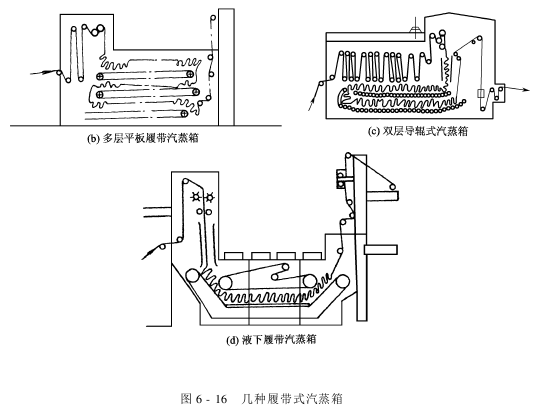 (b) 多层平板履带汽蒸箱

(c) 双层导辊式汽蒸箱

(d) 液下履带汽蒸箱

图 6 - 16　几种履带式汽蒸箱