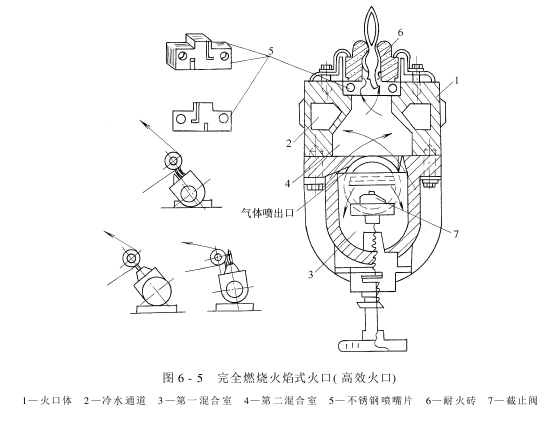 5

6

1

2

4

气体喷出口

7

3

图 6 - 5　完全燃烧火焰式火口( 高效火口)

1—火口体　2—冷水通道　3—第一混合室　4—第二混合室　5—不锈钢喷嘴片　6—耐火砖　7—截止阀